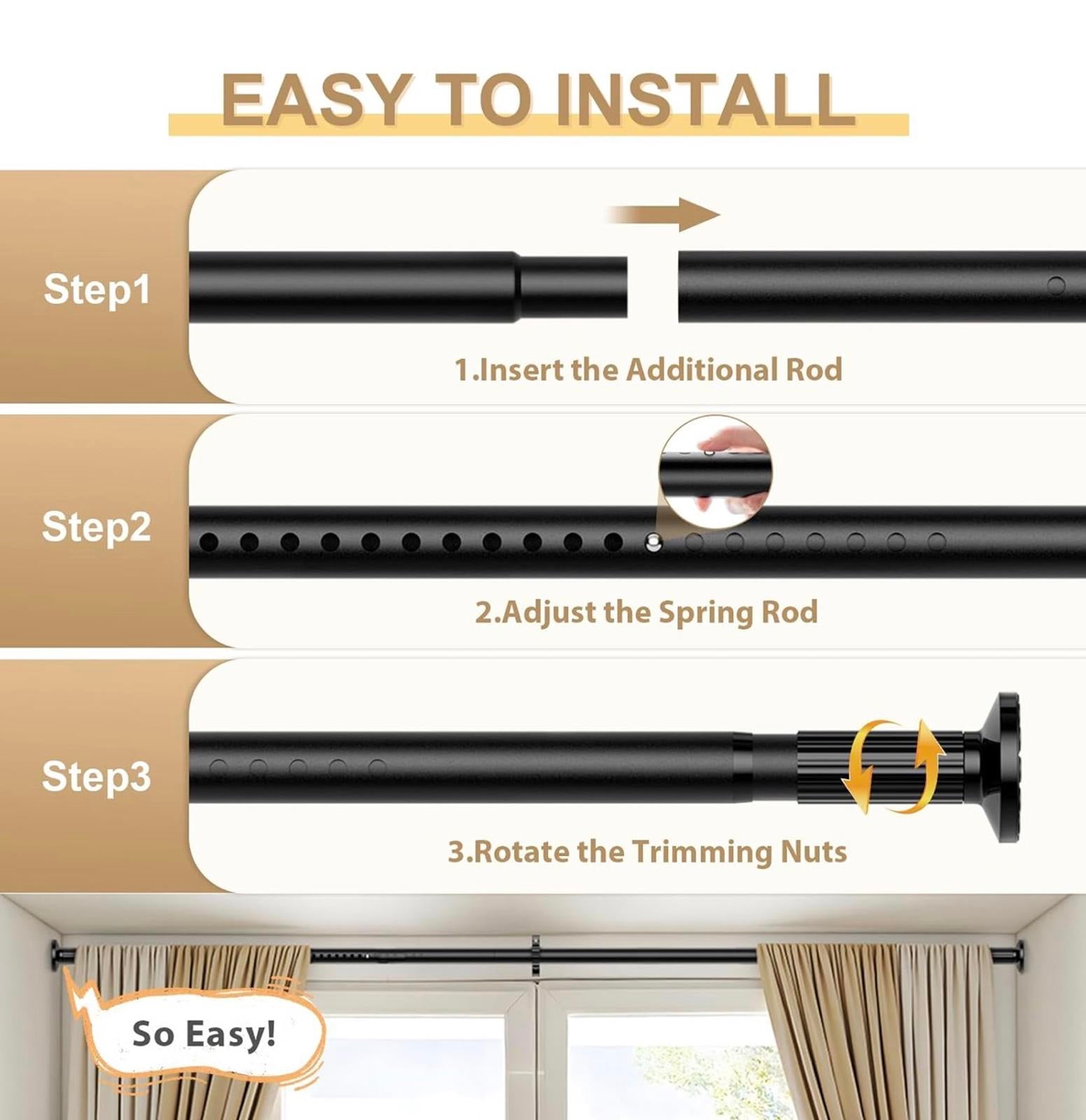 EASY TO INSTALL

Step1

1.Insert the Additional Rod

Step2

2.Adjust the Spring Rod

Step3

3.Rotate the Trimming Nuts

So Easy!